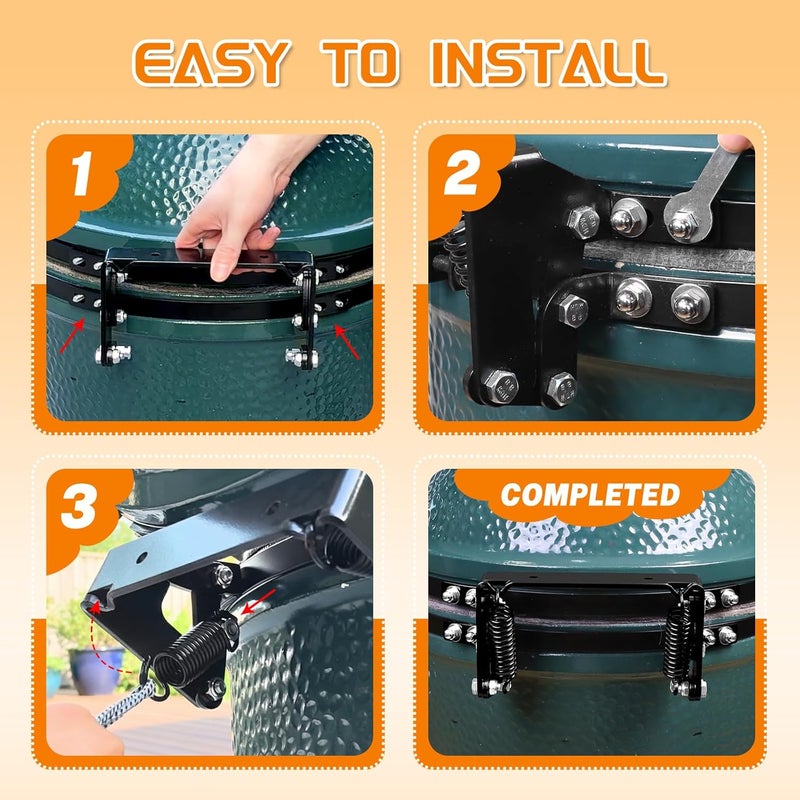 EASY TO INSTALL

1

2

3

COMPLETED